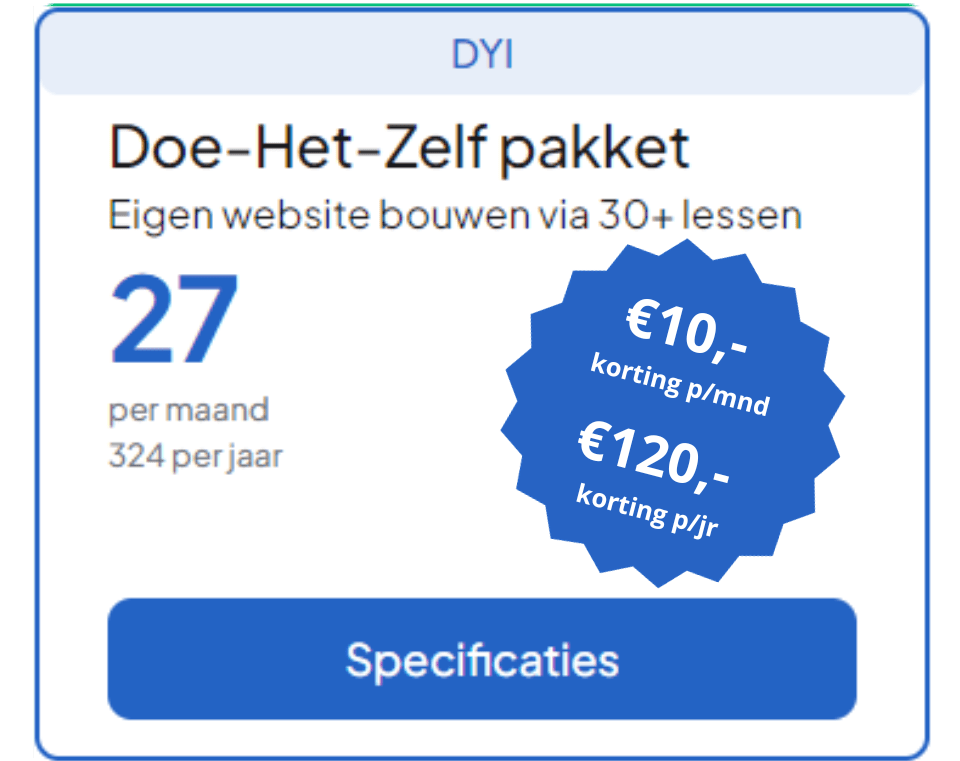 DYI

Doe-Het-Zelf pakket

Eigen website bouwen via 30+ lessen

27

per maand

324 per jaar

€10,-
korting p/mnd

€120,-
korting p/jr

Specificaties